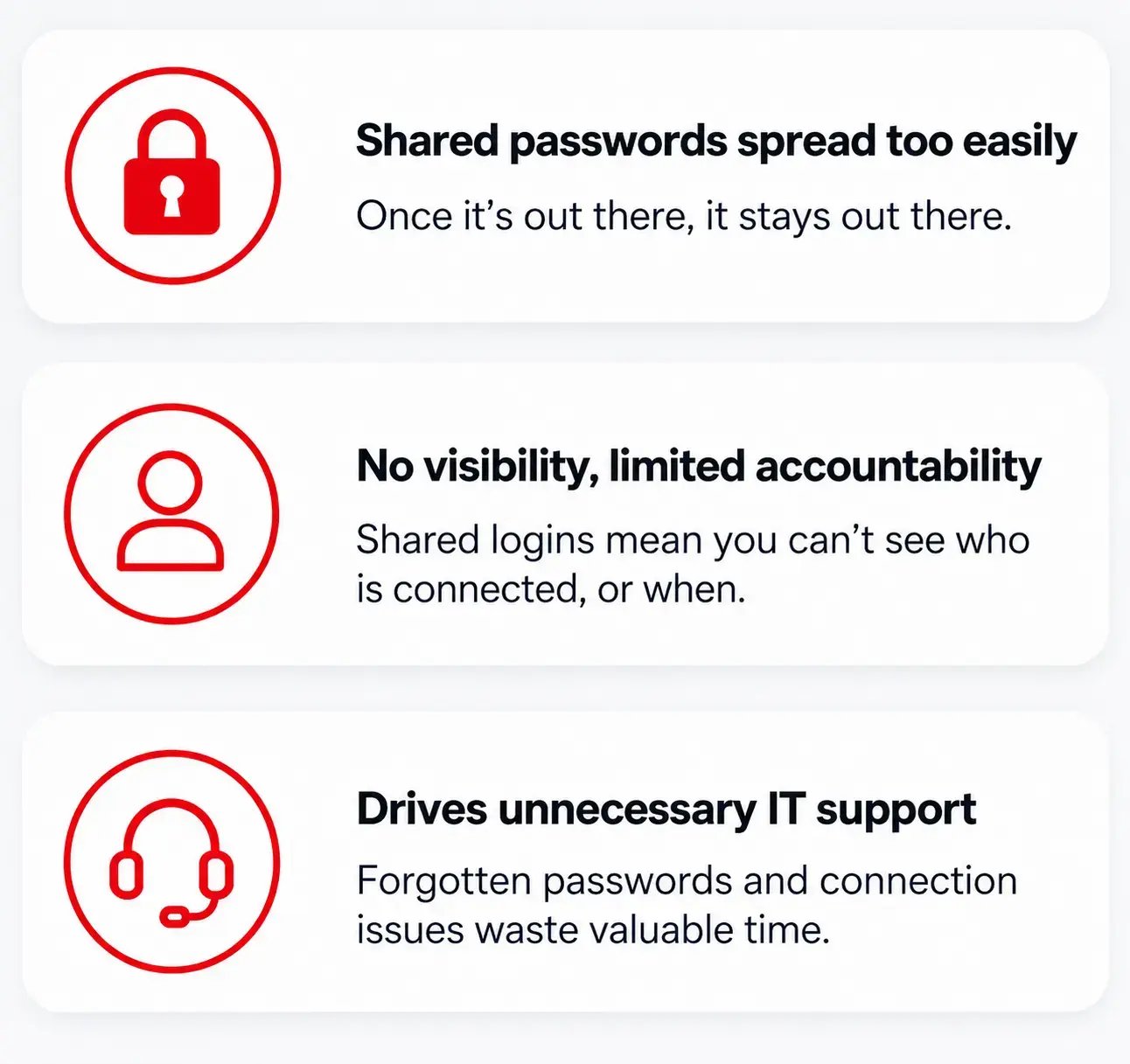 Shared passwords spread too easily

Once it's out there, it stays out there.

No visibility, limited accountability

Shared logins mean you can't see who is connected, or when.

Drives unnecessary IT support

Forgotten passwords and connection issues waste valuable time.