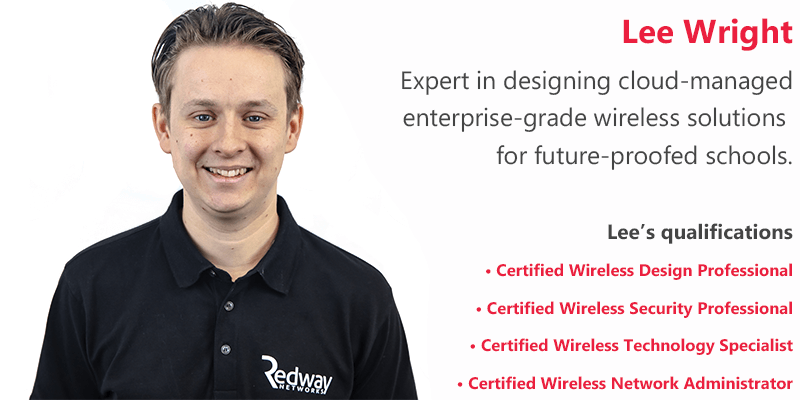 Lee Wright

Expert in designing cloud-managed enterprise-grade wireless solutions for future-proofed schools.

Lee's qualifications

• Certified Wireless Design Professional

• Certified Wireless Security Professional

• Certified Wireless Technology Specialist

• Certified Wireless Network Administrator

Redway NETWORKS